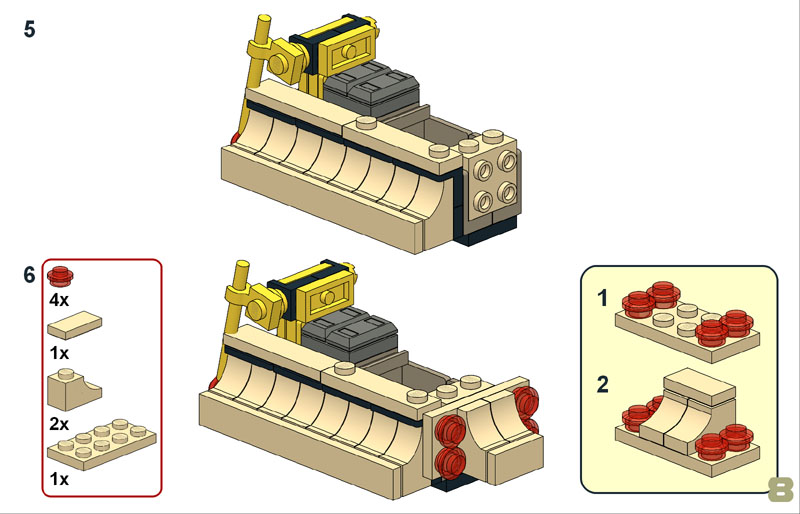 5

6

4x

1x

2x

1x

1

2

8